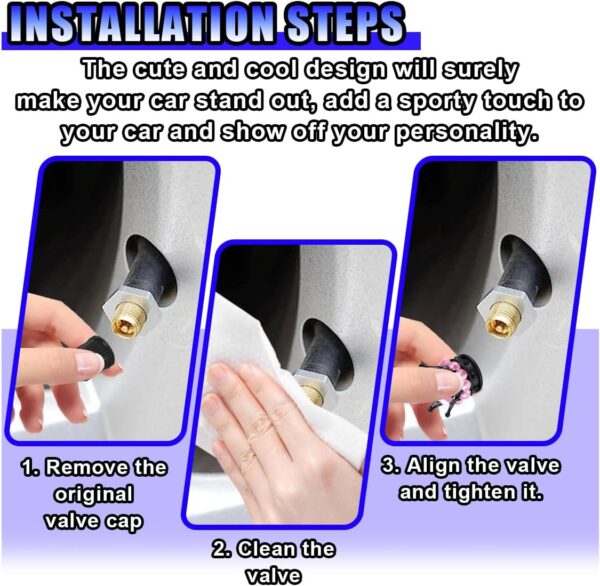 INSTALLATION STEPS

The cute and cool design will surely make your car stand out, add a sporty touch to your car and show off your personality.

1. Remove the original valve cap

2. Clean the valve

3. Align the valve and tighten it.